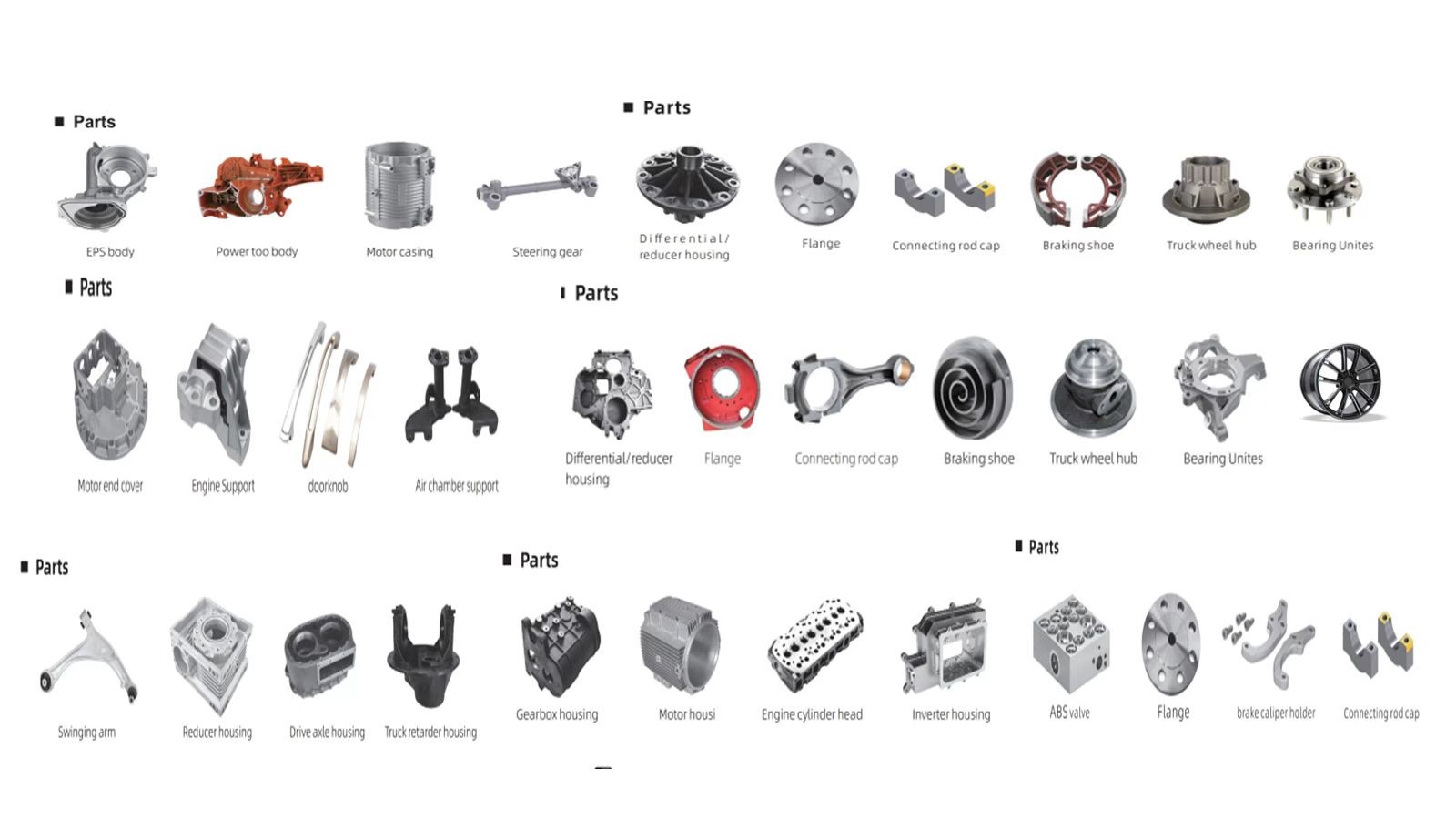 ■ Parts

EPS body

Power too body

Motor casing

Steering gear

■ Parts

Differential/ reducer housing

Flange

Connecting rod cap

Braking shoe

Truck wheel hub

Bearing Unites

■ Parts

Motor end cover

Engine Support

doorknob

Air chamber support

■ Parts

Differential/reducer housing

Flange

Connecting rod cap

Braking shoe

Truck wheel hub

Bearing Unites

■ Parts

Swinging arm

Reducer housing

Drive axle housing

Truck retarder housing

■ Parts

Gearbox housing

Motor housi

Engine cylinder head

Inverter housing

■ Parts

ABS valve

Flange

brake caliper holder

Connecting rod cap